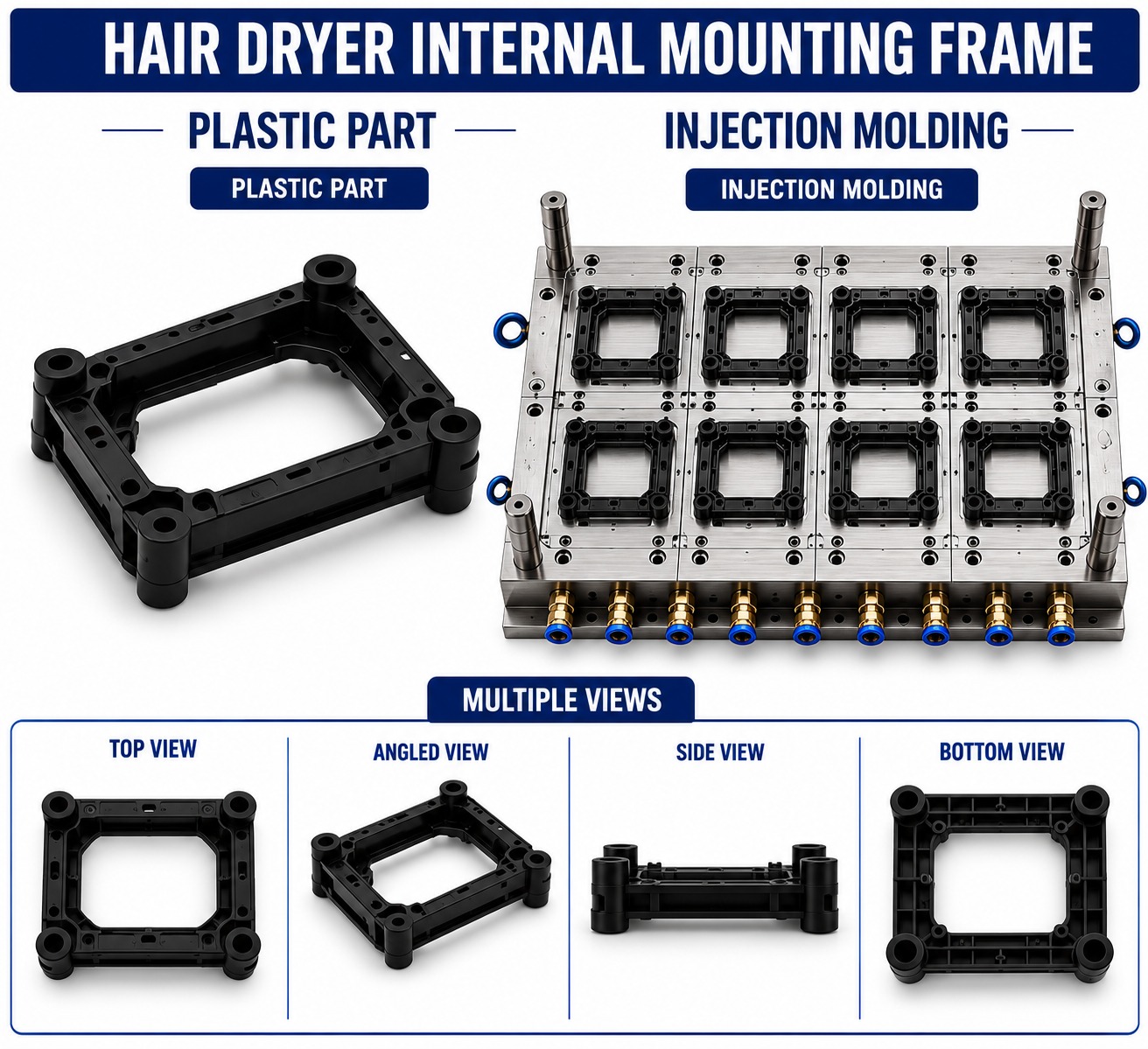 HAIR DRYER INTERNAL MOUNTING FRAME

PLASTIC PART

PLASTIC PART

INJECTION MOLDING

INJECTION MOLDING

MULTIPLE VIEWS

TOP VIEW

ANGLED VIEW

SIDE VIEW

BOTTOM VIEW